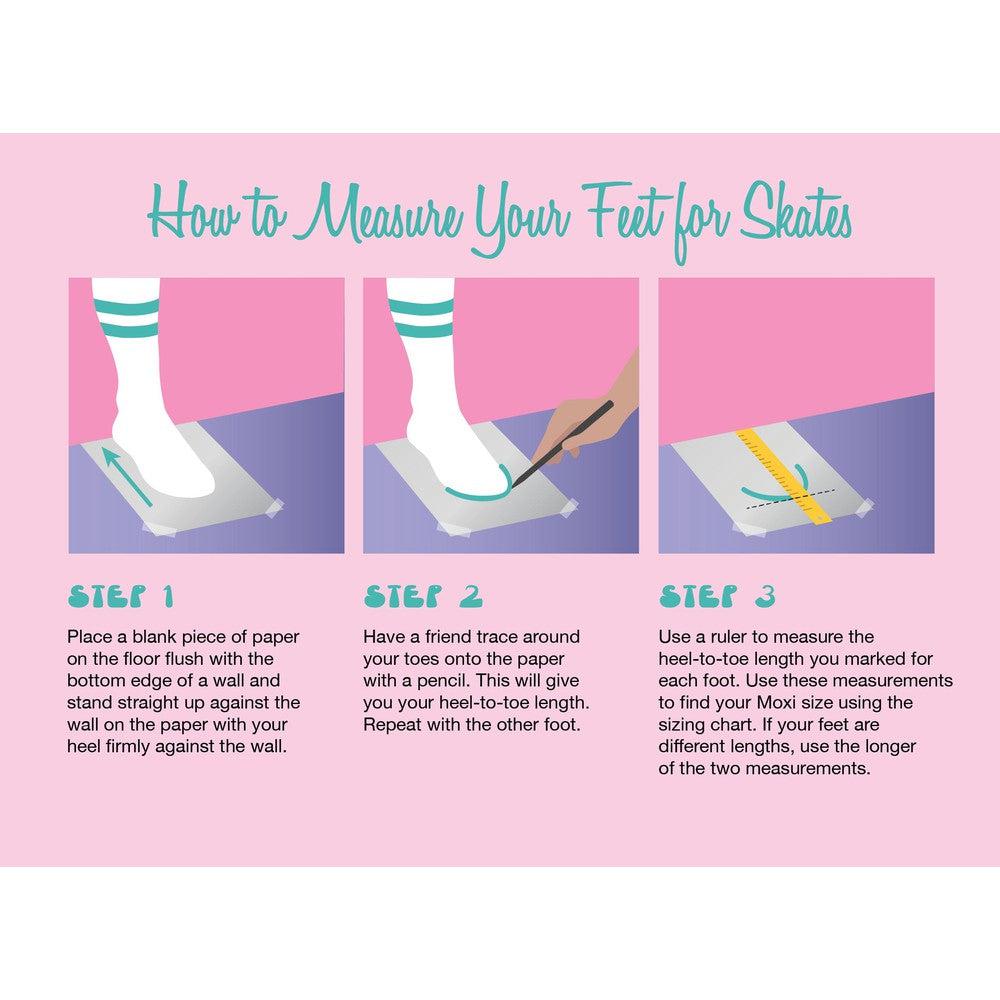 How to Measure Your Feet for Skates

STEP 1

Place a blank piece of paper on the floor flush with the bottom edge of a wall and stand straight up against the wall on the paper with your heel firmly against the wall.

STEP 2

Have a friend trace around your toes onto the paper with a pencil. This will give you your heel-to-toe length. Repeat with the other foot.

STEP 3

Use a ruler to measure the heel-to-toe length you marked for each foot. Use these measurements to find your Moxi size using the sizing chart. If your feet are different lengths, use the longer of the two measurements.