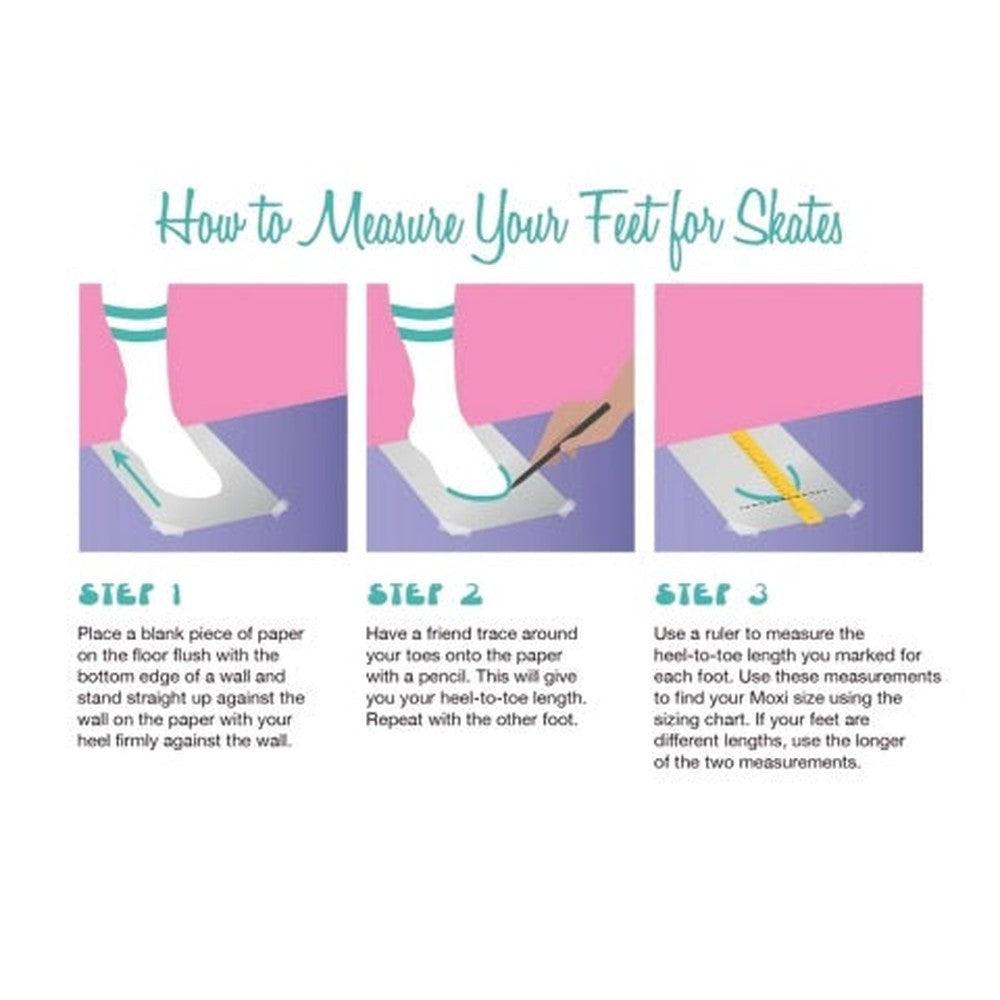 How to Measure Your Feet for Skates

STEP 1
Place a blank piece of paper on the floor flush with the bottom edge of a wall and stand straight up against the wall on the paper with your heel firmly against the wall.

STEP 2
Have a friend trace around your toes onto the paper with a pencil. This will give you your heel-to-toe length. Repeat with the other foot.

STEP 3
Use a ruler to measure the heel-to-toe length you marked for each foot. Use these measurements to find your Moxi size using the sizing chart. If your feet are different lengths, use the longer of the two measurements.