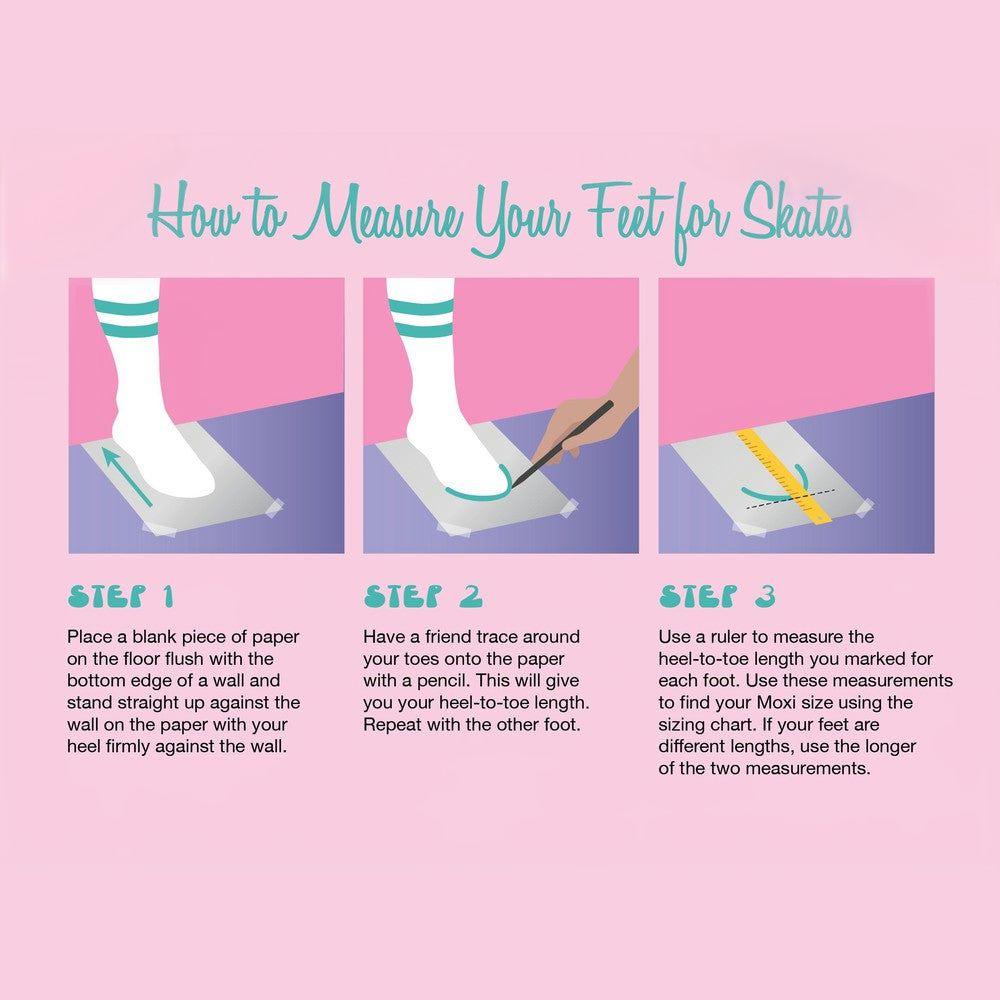 How to Measure Your Feet for Skates

STEP 1

Place a blank piece of paper on the floor flush with the bottom edge of a wall and stand straight up against the wall on the paper with your heel firmly against the wall.

STEP 2

Have a friend trace around your toes onto the paper with a pencil. This will give you your heel-to-toe length. Repeat with the other foot.

STEP 3

Use a ruler to measure the heel-to-toe length you marked for each foot. Use these measurements to find your Moxi size using the sizing chart. If your feet are different lengths, use the longer of the two measurements.